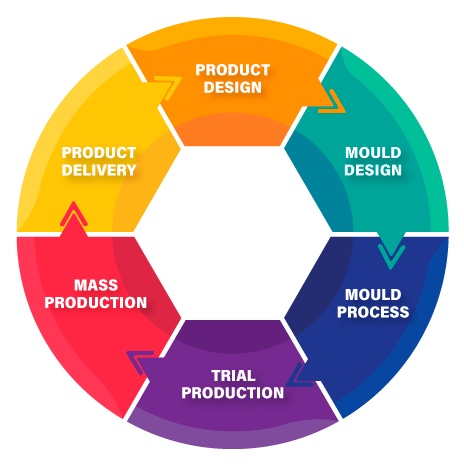 PRODUCT DESIGN

MOULD DESIGN

MOULD PROCESS

TRIAL PRODUCTION

MASS PRODUCTION

PRODUCT DELIVERY